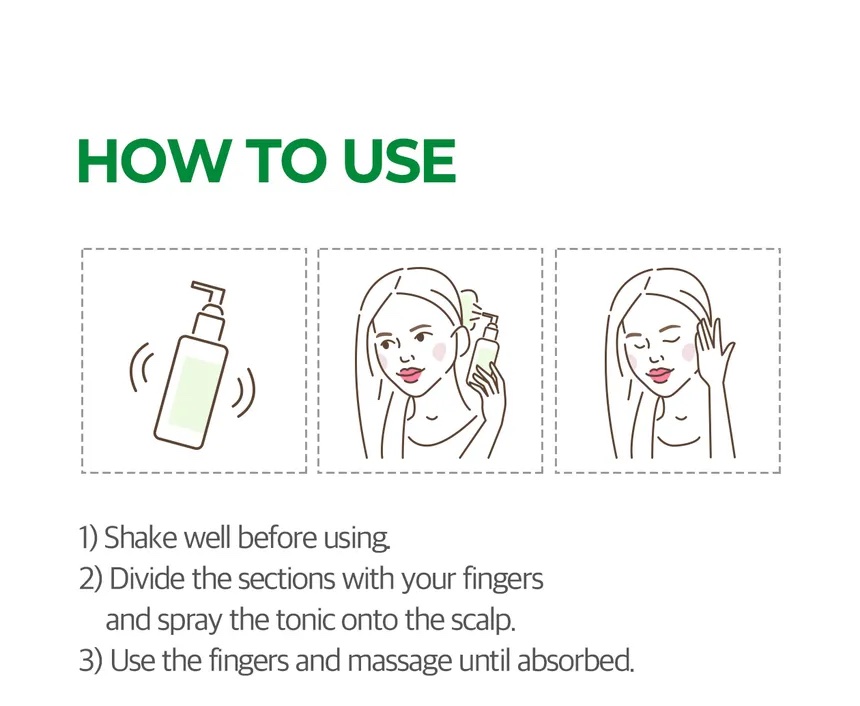 HOW TO USE

1) Shake well before using.
2) Divide the sections with your fingers and spray the tonic onto the scalp.
3) Use the fingers and massage until absorbed.